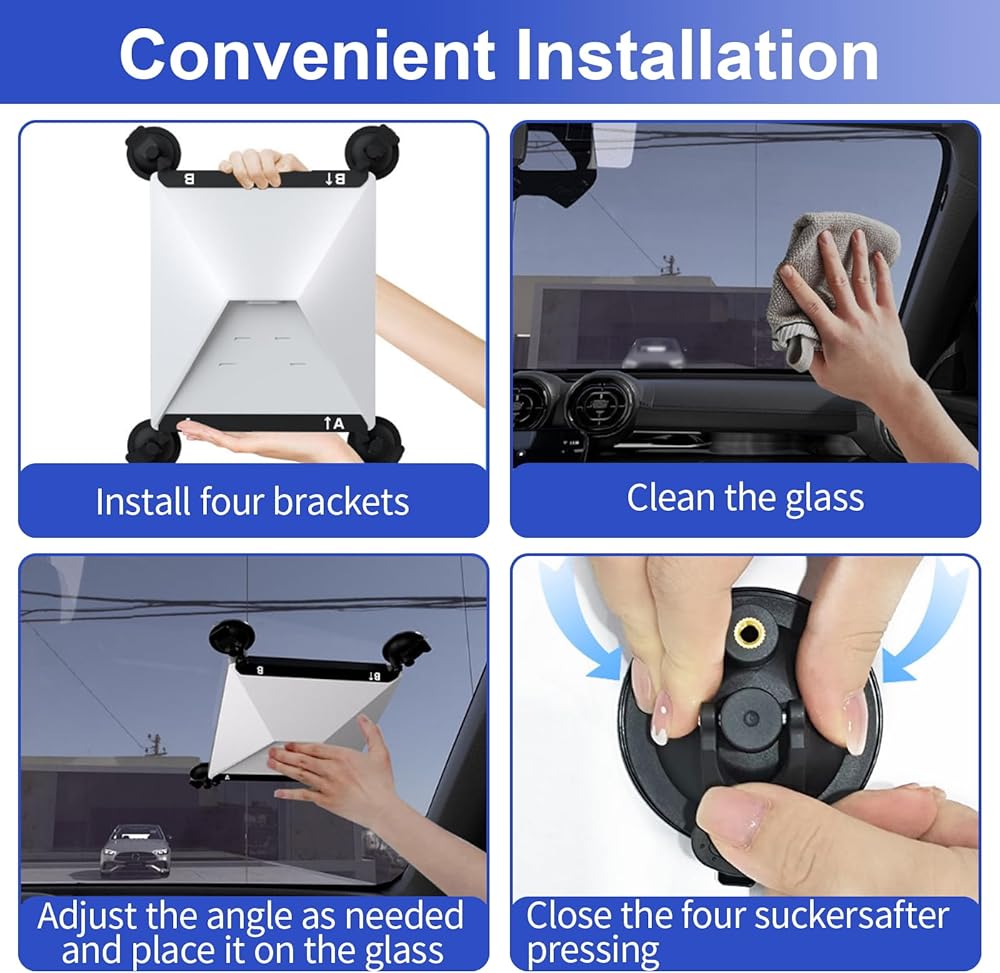 Convenient Installation

B

B↑

↑A

Install four brackets

Clean the glass

B

B↑

A

Adjust the angle as needed and place it on the glass

Close the four suckersafter pressing