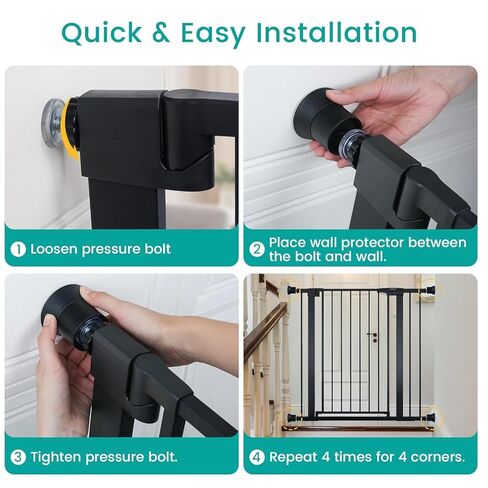 Quick & Easy Installation

1 Loosen pressure bolt

2 Place wall protector between the bolt and wall.

3 Tighten pressure bolt.

4 Repeat 4 times for 4 corners.