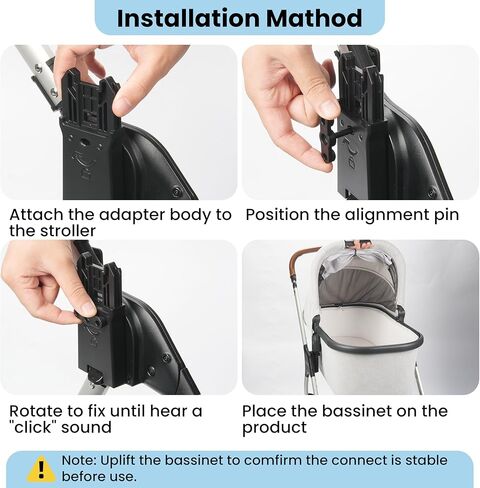 Installation Mathod

Attach the adapter body to the stroller

Position the alignment pin

Rotate to fix until hear a "click" sound

Place the bassinet on the product

Note: Uplift the bassinet to comfirm the connect is stable before use.