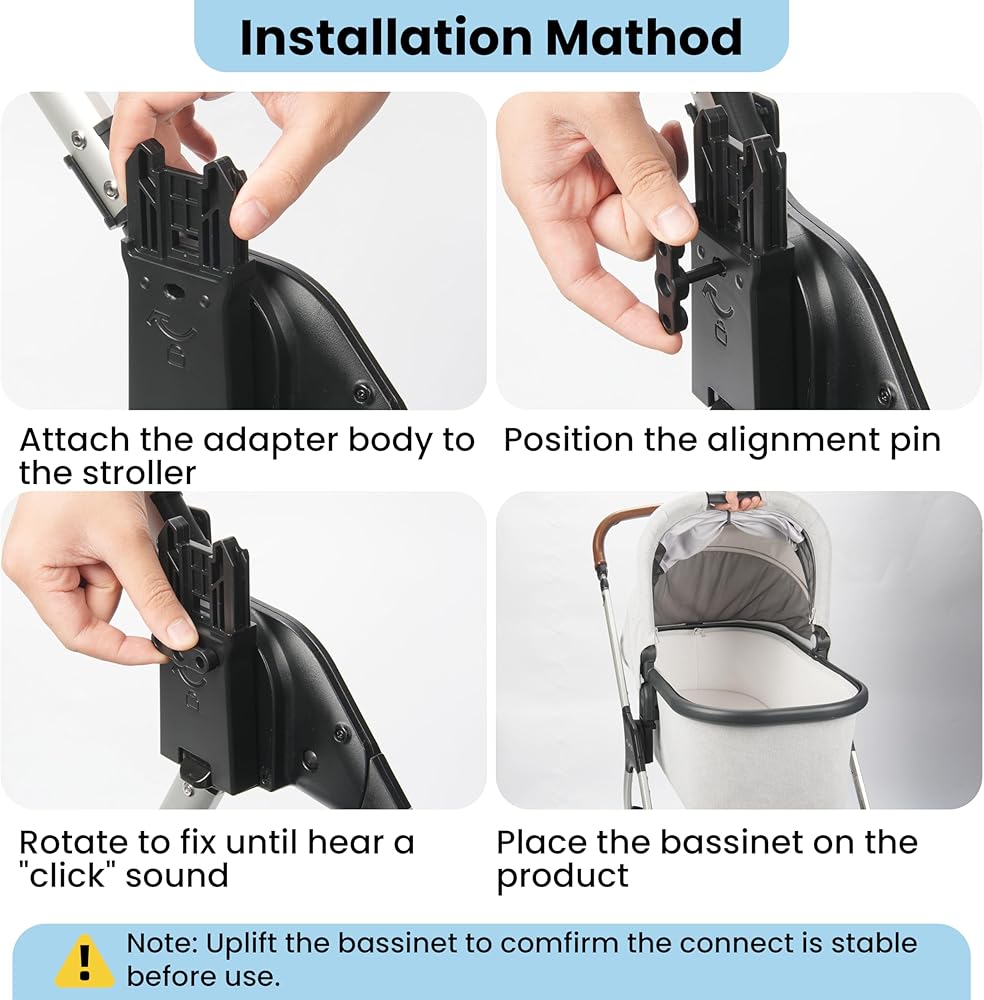 Installation Mathod

Attach the adapter body to the stroller

Position the alignment pin

Rotate to fix until hear a "click" sound

Place the bassinet on the product

Note: Uplift the bassinet to comfirm the connect is stable before use.