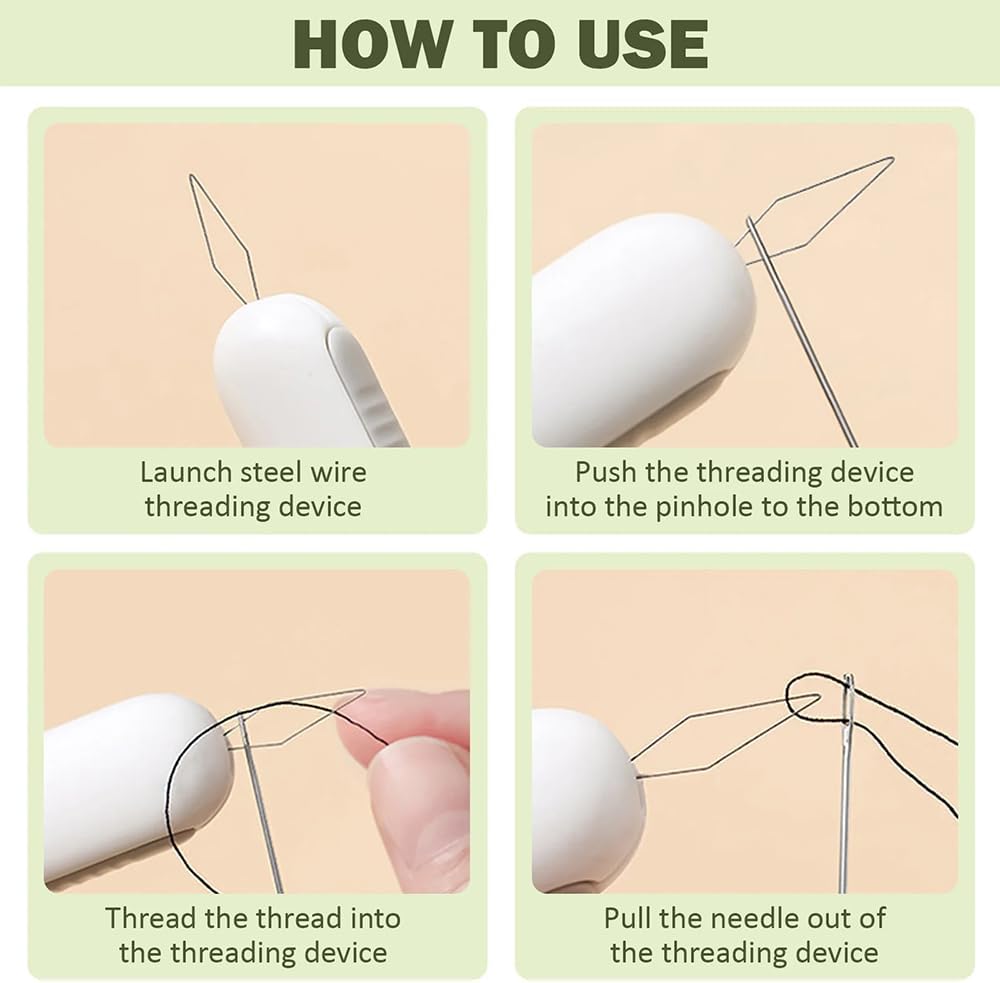 HOW TO USE

Launch steel wire threading device

Push the threading device into the pinhole to the bottom

Thread the thread into the threading device

Pull the needle out of the threading device