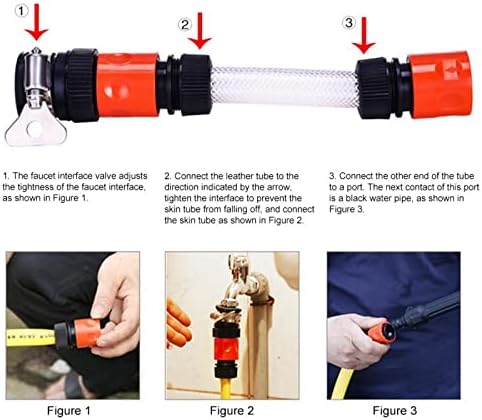 ①

②

③

1. The faucet interface valve adjusts the tightness of the faucet interface, as shown in Figure 1.

2. Connect the leather tube to the direction indicated by the arrow, tighten the interface to prevent the skin tube from falling off, and connect the skin tube as shown in Figure 2.

3. Connect the other end of the tube to a port. The next contact of this port is a black water pipe, as shown in Figure 3.

Figure 1

Figure 2

Figure 3