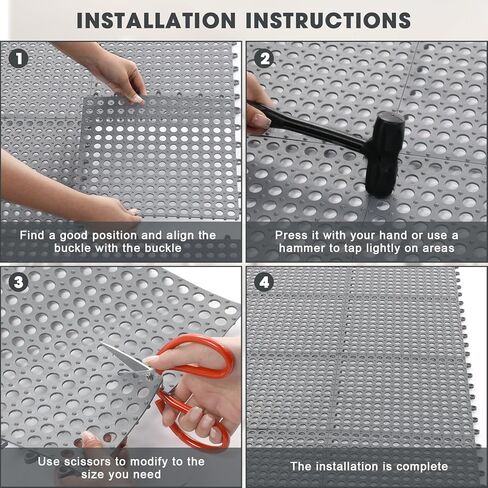 INSTALLATION INSTRUCTIONS

1

Find a good position and align the buckle with the buckle

2

Press it with your hand or use a hammer to tap lightly on areas

3

Use scissors to modify to the size you need

4

The installation is complete