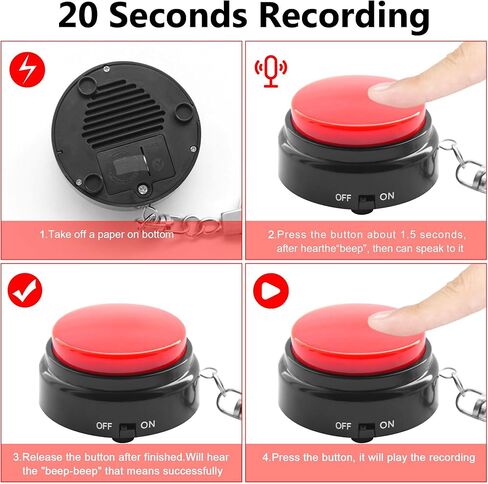 20 Seconds Recording

1.Take off a paper on bottom

OFF ON

2.Press the button about 1.5 seconds, after hearthe"beep", then can speak to it

OFF ON

3.Release the button after finished.Will hear the "beep-beep" that means successfully

OFF ON

4.Press the button, it will play the recording