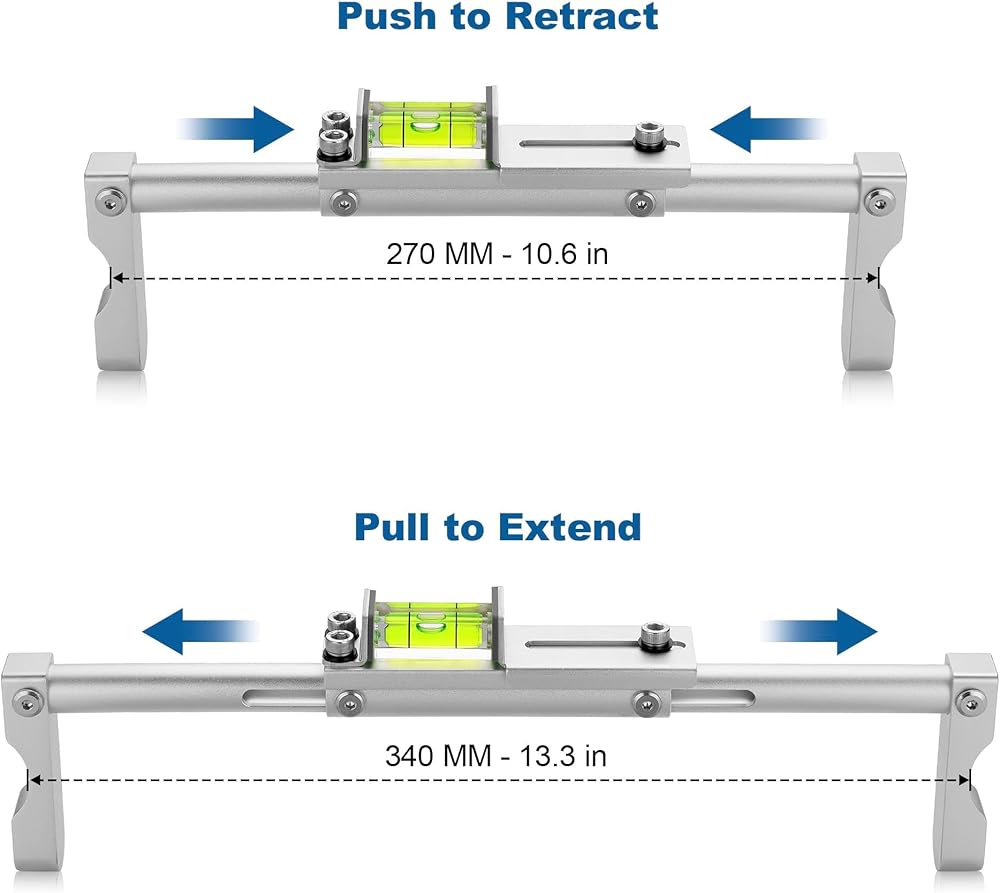 Push to Retract

270 MM - 10.6 in

Pull to Extend

340 MM - 13.3 in