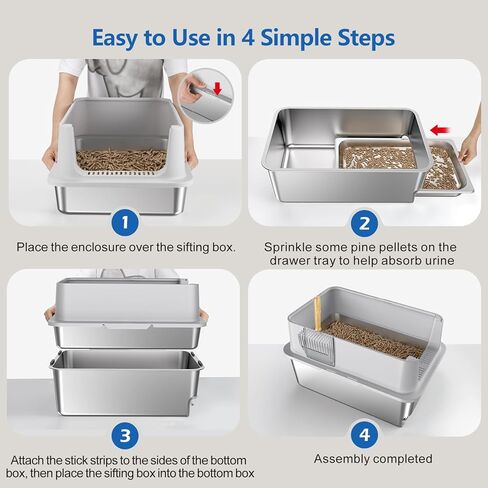 Easy to Use in 4 Simple Steps

1

Place the enclosure over the sifting box.

2

Sprinkle some pine pellets on the drawer tray to help absorb urine

3

Attach the stick strips to the sides of the bottom box, then place the sifting box into the bottom box

4

Assembly completed