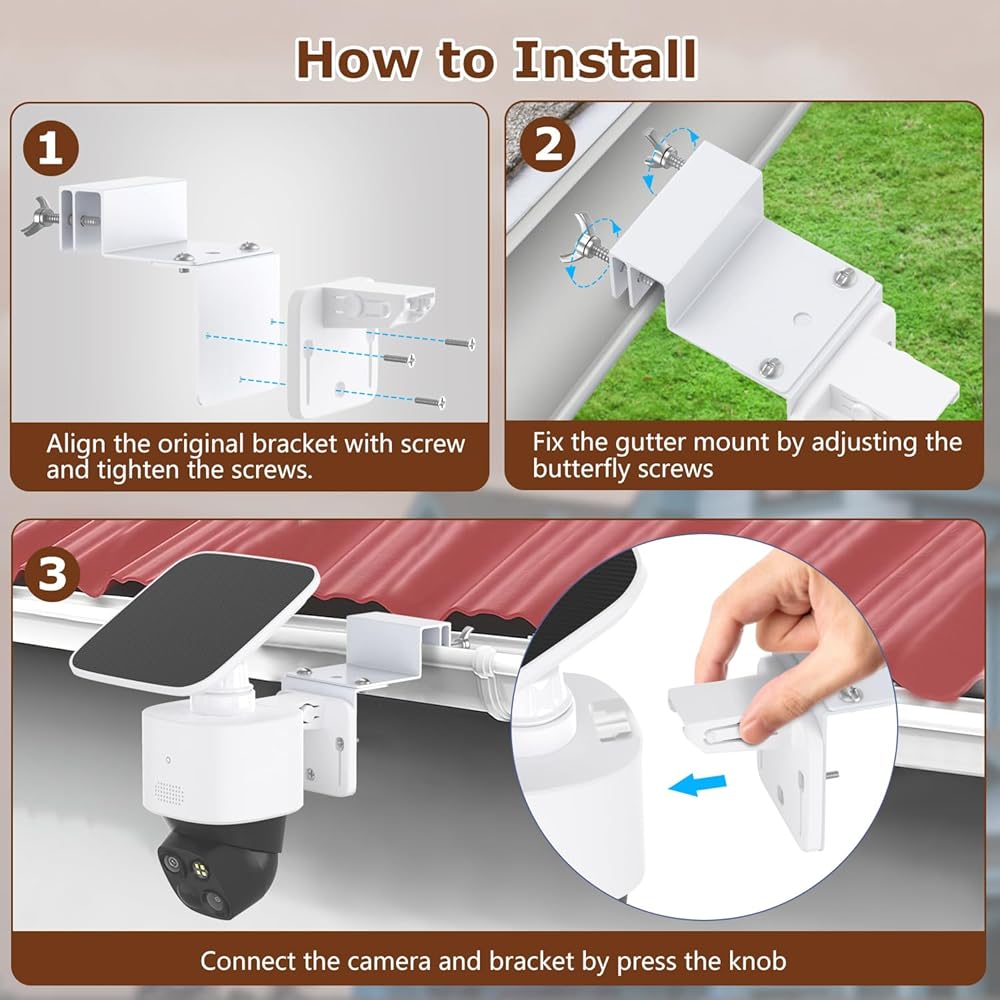 How to Install

1

Align the original bracket with screw and tighten the screws.

2

Fix the gutter mount by adjusting the butterfly screws

3

Connect the camera and bracket by press the knob