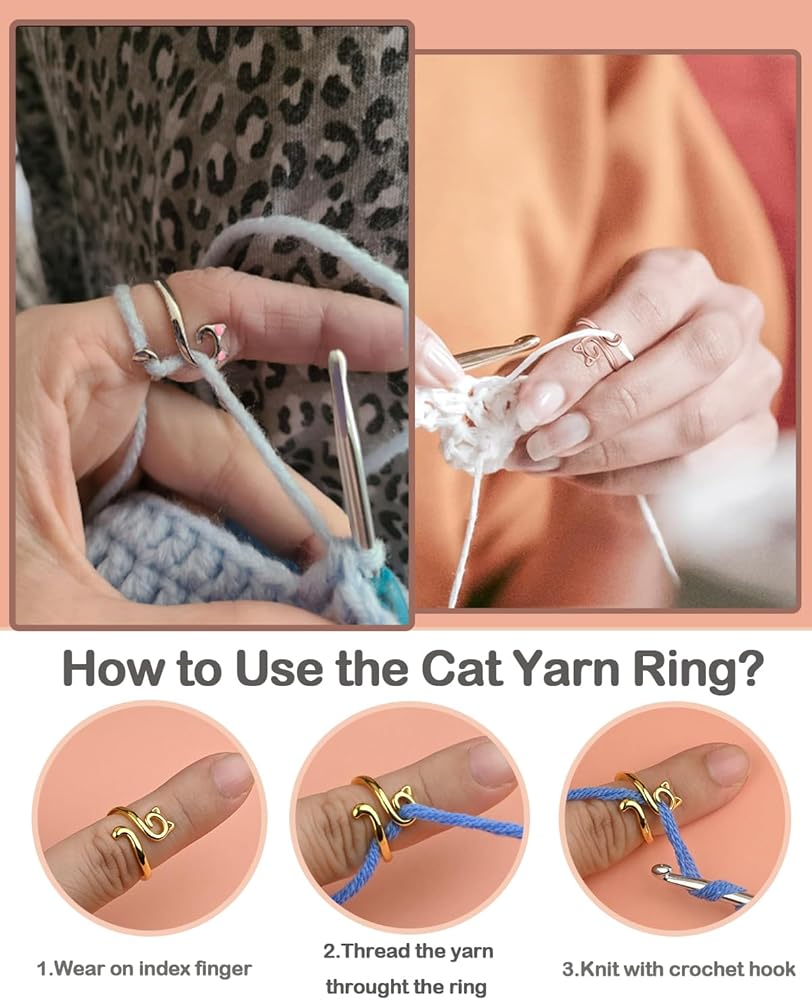 How to Use the Cat Yarn Ring?

1.Wear on index finger

2.Thread the yarn throught the ring

3.Knit with crochet hook