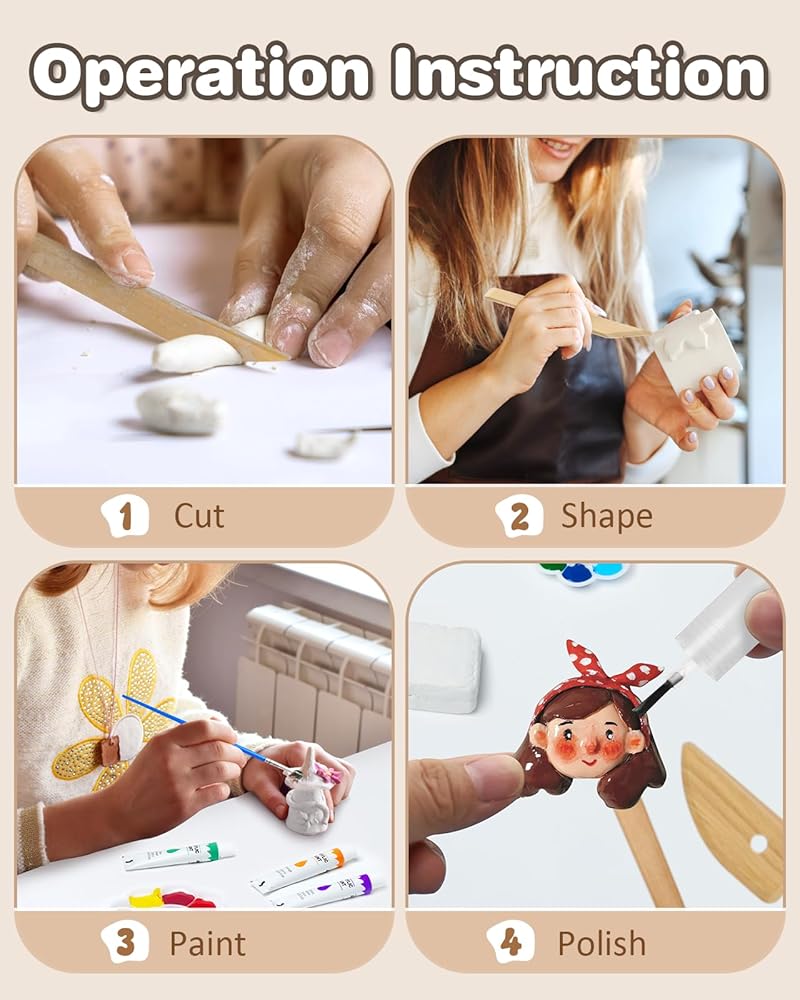 Operation Instruction

1 Cut

2 Shape

3 Paint

4 Polish