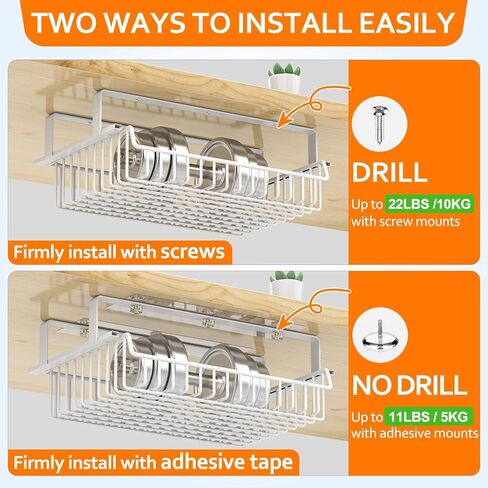 TWO WAYS TO INSTALL EASILY

DRILL

Up to 22LBS /10KG with screw mounts

Firmly install with screws

NO DRILL

Up to 11LBS / 5KG with adhesive mounts

Firmly install with adhesive tape