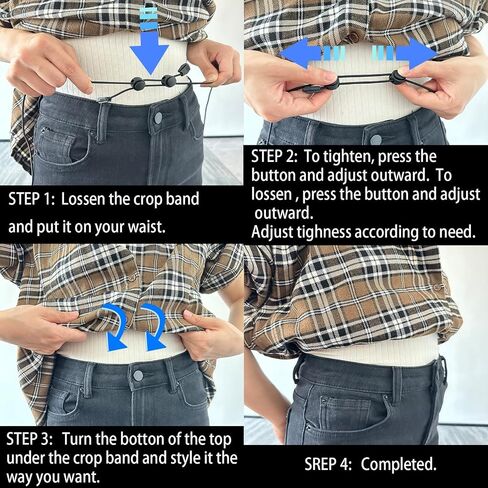 STEP 1: Lossen the crop band and put it on your waist.

STEP 2: To tighten, press the button and adjust outward. To lossen , press the button and adjust outward.
Adjust tighness according to need.

STEP 3: Turn the botton of the top under the crop band and style it the way you want.

SREP 4: Completed.