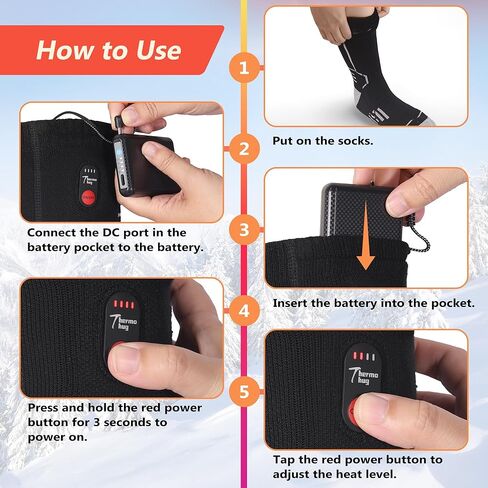 How to Use

1

Put on the socks.

2

Thermo hug

Connect the DC port in the battery pocket to the battery.

3

Insert the battery into the pocket.

4

Thermo hug

Press and hold the red power button for 3 seconds to power on.

5

Thermo hug

Tap the red power button to adjust the heat level.