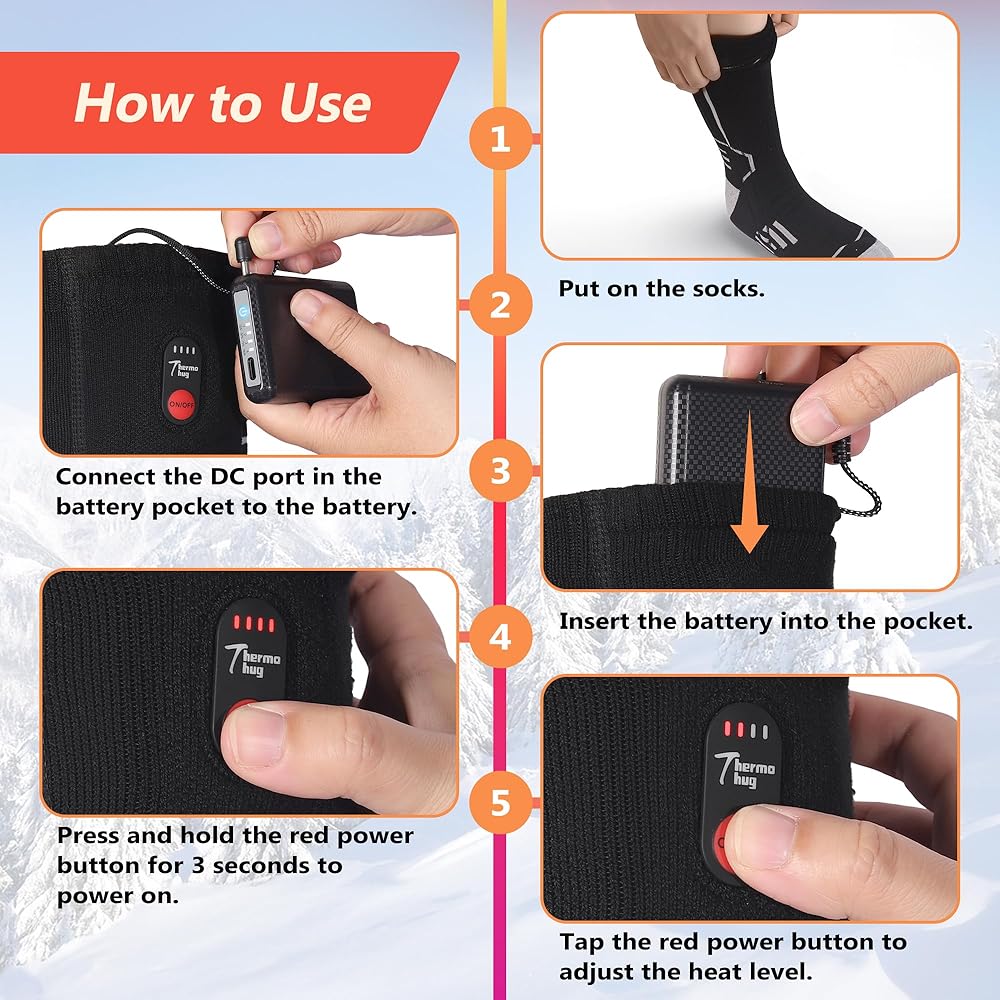 How to Use

1

Put on the socks.

2

Thermo hug

ON/OFF

Connect the DC port in the battery pocket to the battery.

3

Insert the battery into the pocket.

4

Thermo hug

Press and hold the red power button for 3 seconds to power on.

5

Thermo hug

Tap the red power button to adjust the heat level.