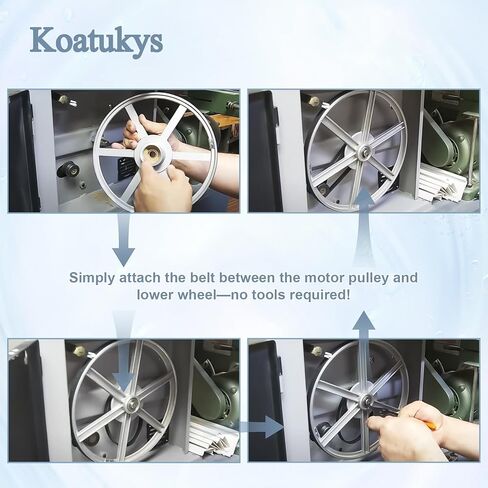 Koatukys

Simply attach the belt between the motor pulley and lower wheel—no tools required!