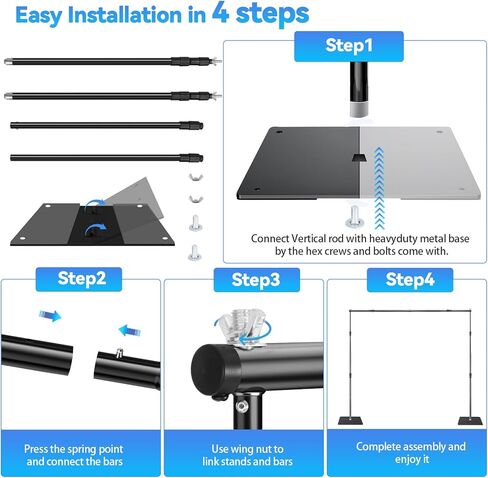 Easy Installation in 4 steps

Step1

Connect Vertical rod with heavyduty metal base by the hex crews and bolts come with.

Step2

Press the spring point and connect the bars

Step3

Use wing nut to link stands and bars

Step4

Complete assembly and enjoy it