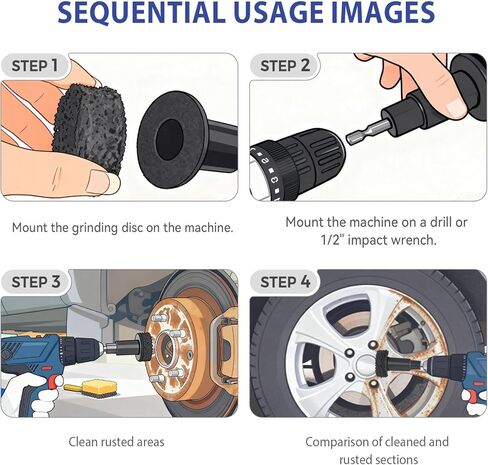 SEQUENTIAL USAGE IMAGES

STEP 1

Mount the grinding disc on the machine.

STEP 2

Mount the machine on a drill or 1/2" impact wrench.

STEP 3

Clean rusted areas

STEP 4

Comparison of cleaned and rusted sections