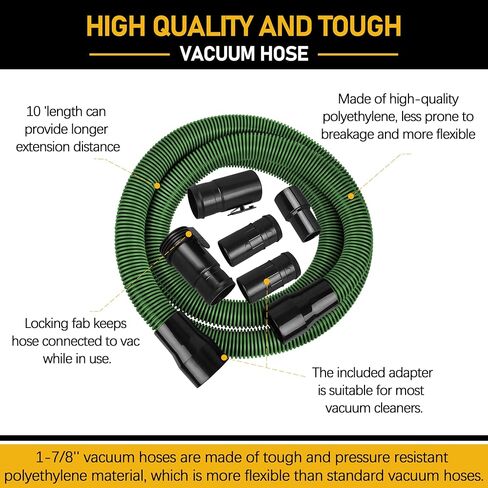 HIGH QUALITY AND TOUGH

VACUUM HOSE

10 'length can provide longer extension distance

Made of high-quality polyethylene, less prone to breakage and more flexible

Locking fab keeps hose connected to vac while in use.

The included adapter is suitable for most vacuum cleaners.

1-7/8'' vacuum hoses are made of tough and pressure resistant polyethylene material, which is more flexible than standard vacuum hoses.