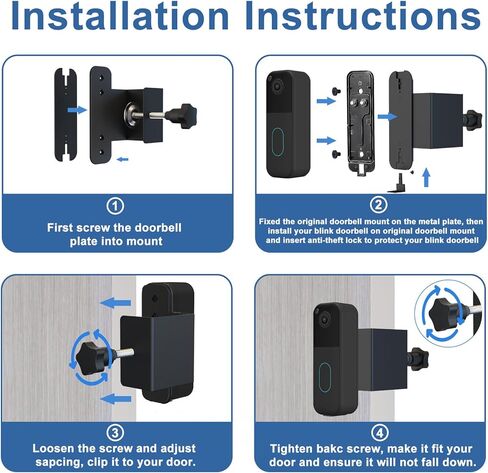 Installation Instructions

①
First screw the doorbell plate into mount

②
Fixed the original doorbell mount on the metal plate, then install your blink doorbell on original doorbell mount and insert anti-theft lock to protect your blink doorbell

③
Loosen the screw and adjust sapcing, clip it to your door.

④
Tighten bakc screw, make it fit your door and ensure it will not fall down.