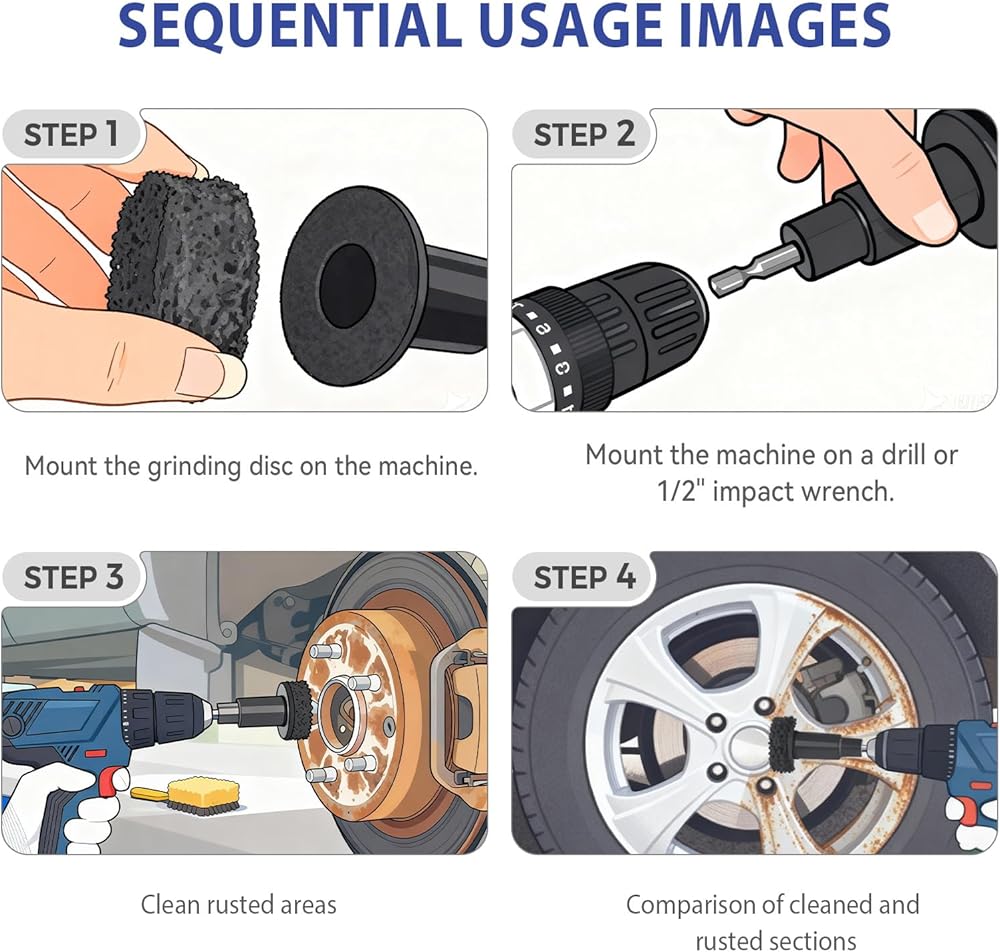 SEQUENTIAL USAGE IMAGES

STEP 1

Mount the grinding disc on the machine.

STEP 2

Mount the machine on a drill or 1/2" impact wrench.

STEP 3

Clean rusted areas

STEP 4

Comparison of cleaned and rusted sections