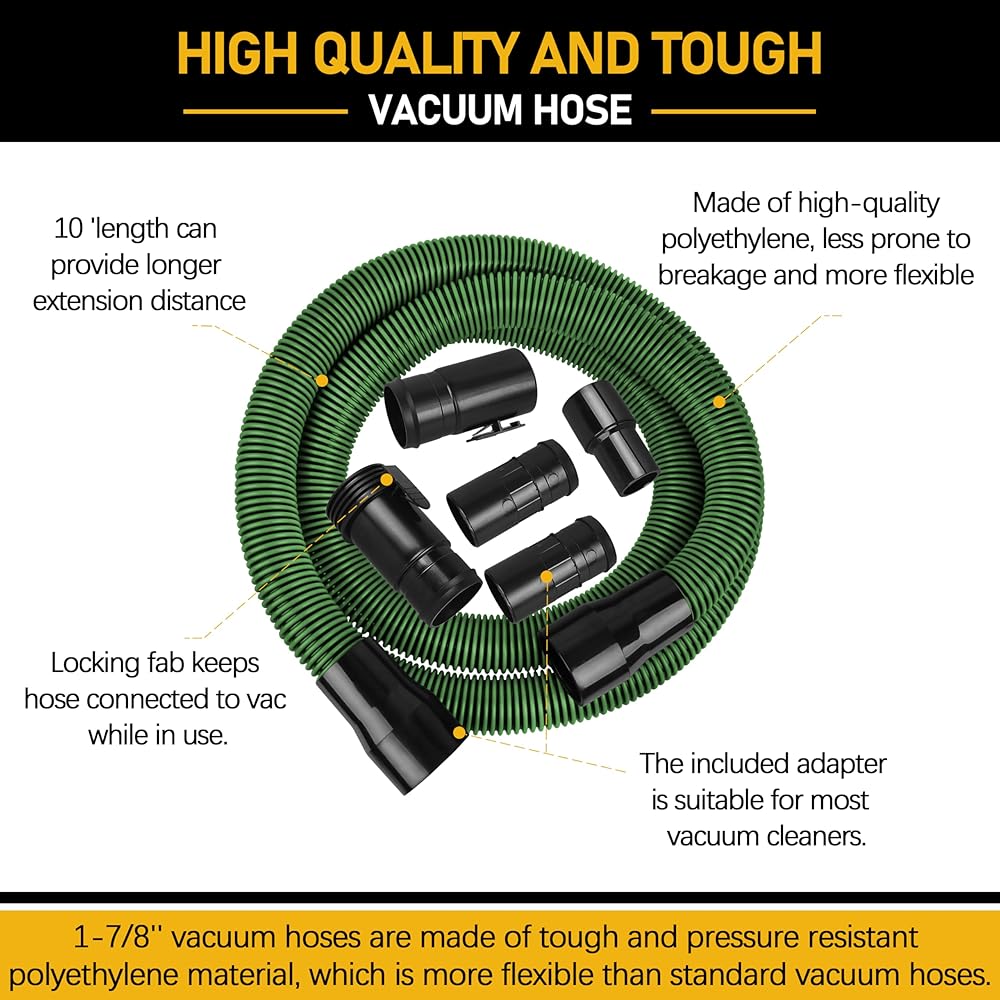 HIGH QUALITY AND TOUGH

VACUUM HOSE

10 'length can provide longer extension distance

Made of high-quality polyethylene, less prone to breakage and more flexible

Locking fab keeps hose connected to vac while in use.

The included adapter is suitable for most vacuum cleaners.

1-7/8'' vacuum hoses are made of tough and pressure resistant polyethylene material, which is more flexible than standard vacuum hoses.