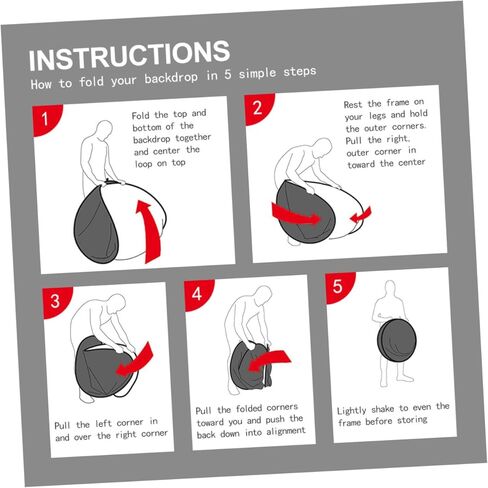 INSTRUCTIONS

How to fold your backdrop in 5 simple steps

1

Fold the top and bottom of the backdrop together and center the loop on top

2

Rest the frame on your legs and hold the outer corners. Pull the right, outer corner in toward the center

3

Pull the left corner in and over the right corner

4

Pull the folded corners toward you and push the back down into alignment

5

Lightly shake to even the frame before storing