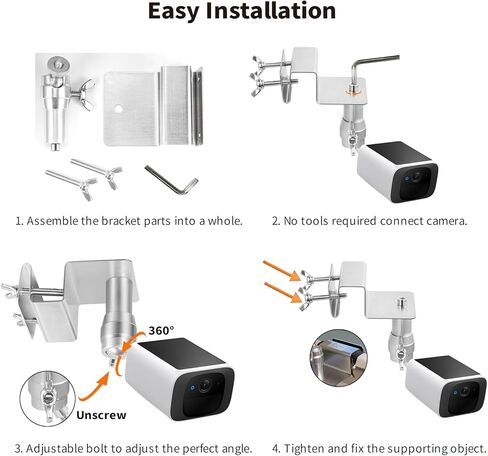 Easy Installation

1. Assemble the bracket parts into a whole.

2. No tools required connect camera.

360°

Unscrew

3. Adjustable bolt to adjust the perfect angle.

4. Tighten and fix the supporting object.