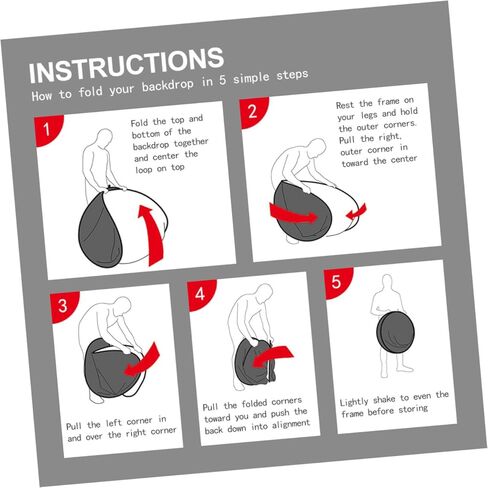 INSTRUCTIONS
How to fold your backdrop in 5 simple steps

1
Fold the top and bottom of the backdrop together and center the loop on top

2
Rest the frame on your legs and hold the outer corners. Pull the right, outer corner in toward the center

3
Pull the left corner in and over the right corner

4
Pull the folded corners toward you and push the back down into alignment

5
Lightly shake to even the frame before storing