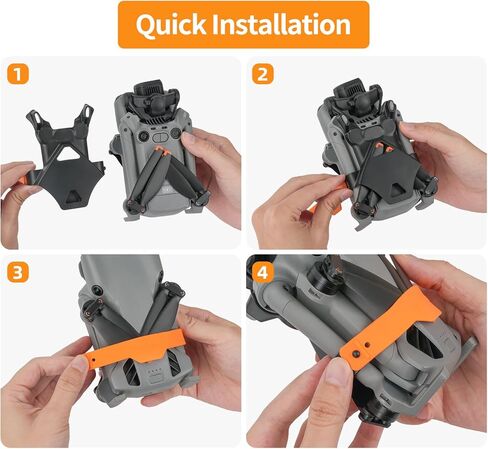 Quick Installation

1

2

3

4