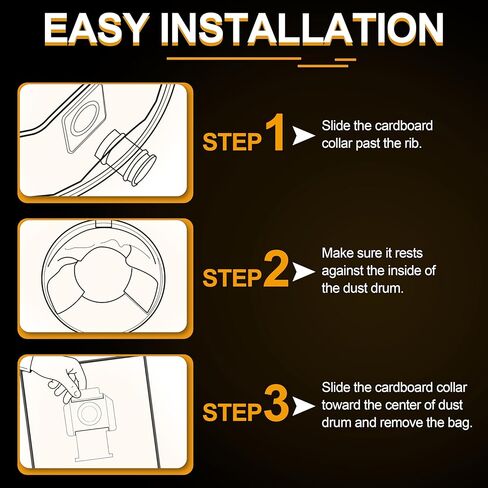 EASY INSTALLATION

STEP 1

Slide the cardboard collar past the rib.

STEP 2

Make sure it rests against the inside of the dust drum.

STEP 3

Slide the cardboard collar toward the center of dust drum and remove the bag.