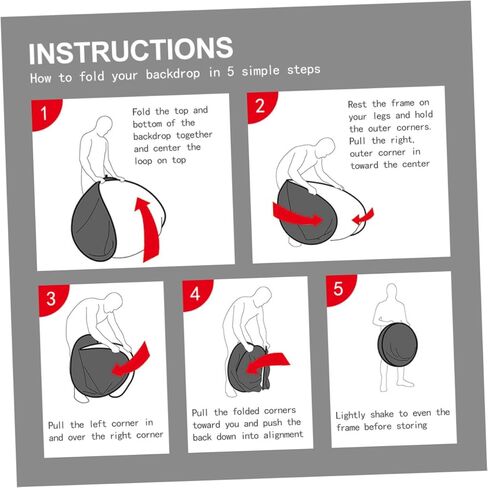 INSTRUCTIONS
How to fold your backdrop in 5 simple steps

1
Fold the top and bottom of the backdrop together and center the loop on top

2
Rest the frame on your legs and hold the outer corners. Pull the right, outer corner in toward the center

3
Pull the left corner in and over the right corner

4
Pull the folded corners toward you and push the back down into alignment

5
Lightly shake to even the frame before storing