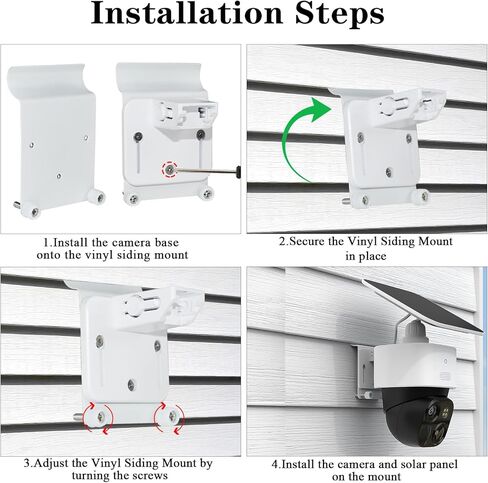 Installation Steps

1.Install the camera base onto the vinyl siding mount

2.Secure the Vinyl Siding Mount in place

3.Adjust the Vinyl Siding Mount by turning the screws

4.Install the camera and solar panel on the mount