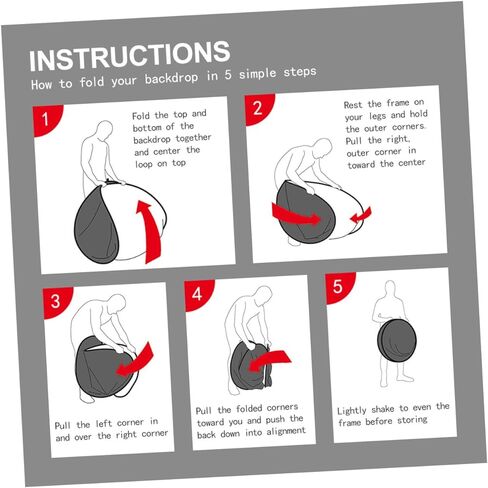 INSTRUCTIONS
How to fold your backdrop in 5 simple steps

1
Fold the top and bottom of the backdrop together and center the loop on top

2
Rest the frame on your legs and hold the outer corners. Pull the right, outer corner in toward the center

3
Pull the left corner in and over the right corner

4
Pull the folded corners toward you and push the back down into alignment

5
Lightly shake to even the frame before storing