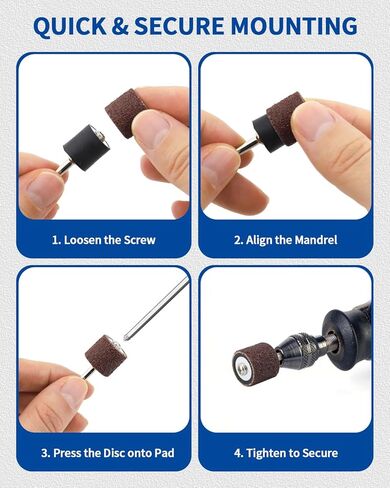 QUICK & SECURE MOUNTING

1. Loosen the Screw

2. Align the Mandrel

3. Press the Disc onto Pad

4. Tighten to Secure