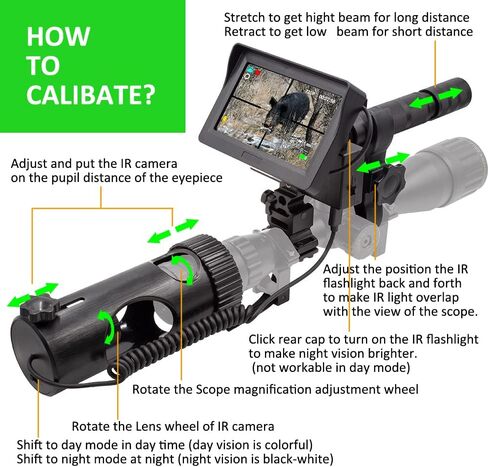 HOW TO CALIBATE?

Stretch to get hight beam for long distance
Retract to get low beam for short distance

Adjust and put the IR camera on the pupil distance of the eyepiece

Adjust the position the IR flashlight back and forth to make IR light overlap with the view of the scope.

Click rear cap to turn on the IR flashlight to make night vision brighter. (not workable in day mode)

Rotate the Scope magnification adjustment wheel

Rotate the Lens wheel of IR camera

Shift to day mode in day time (day vision is colorful)
Shift to night mode at night (night vision is black-white)