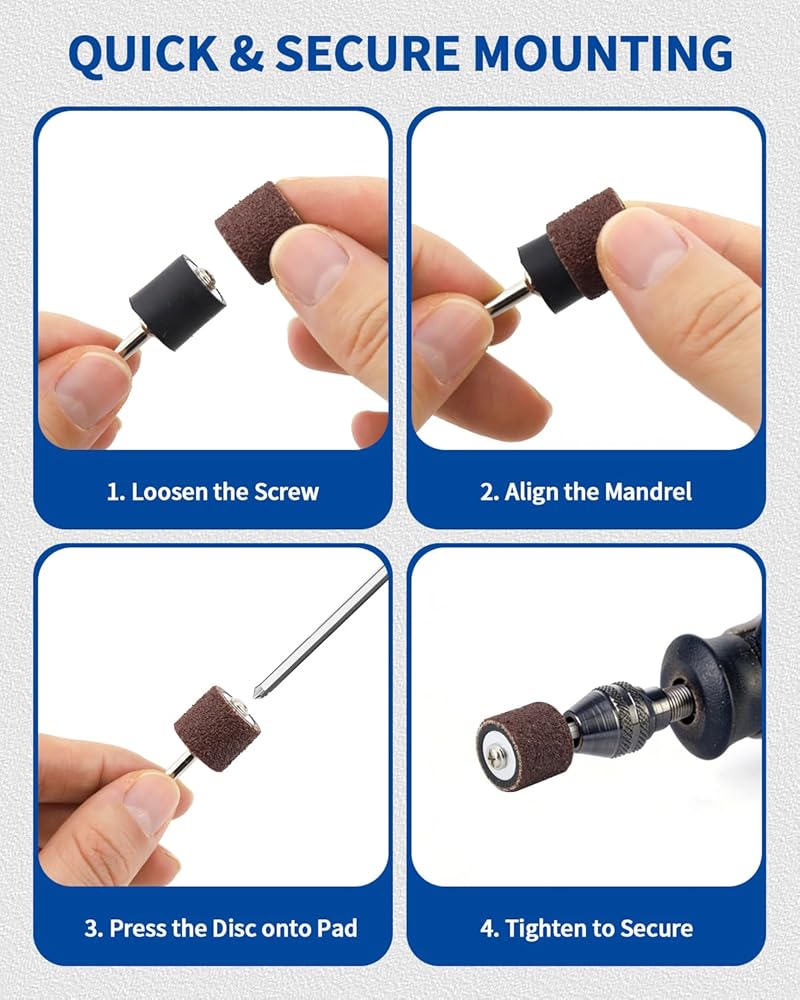 QUICK & SECURE MOUNTING

1. Loosen the Screw

2. Align the Mandrel

3. Press the Disc onto Pad

4. Tighten to Secure