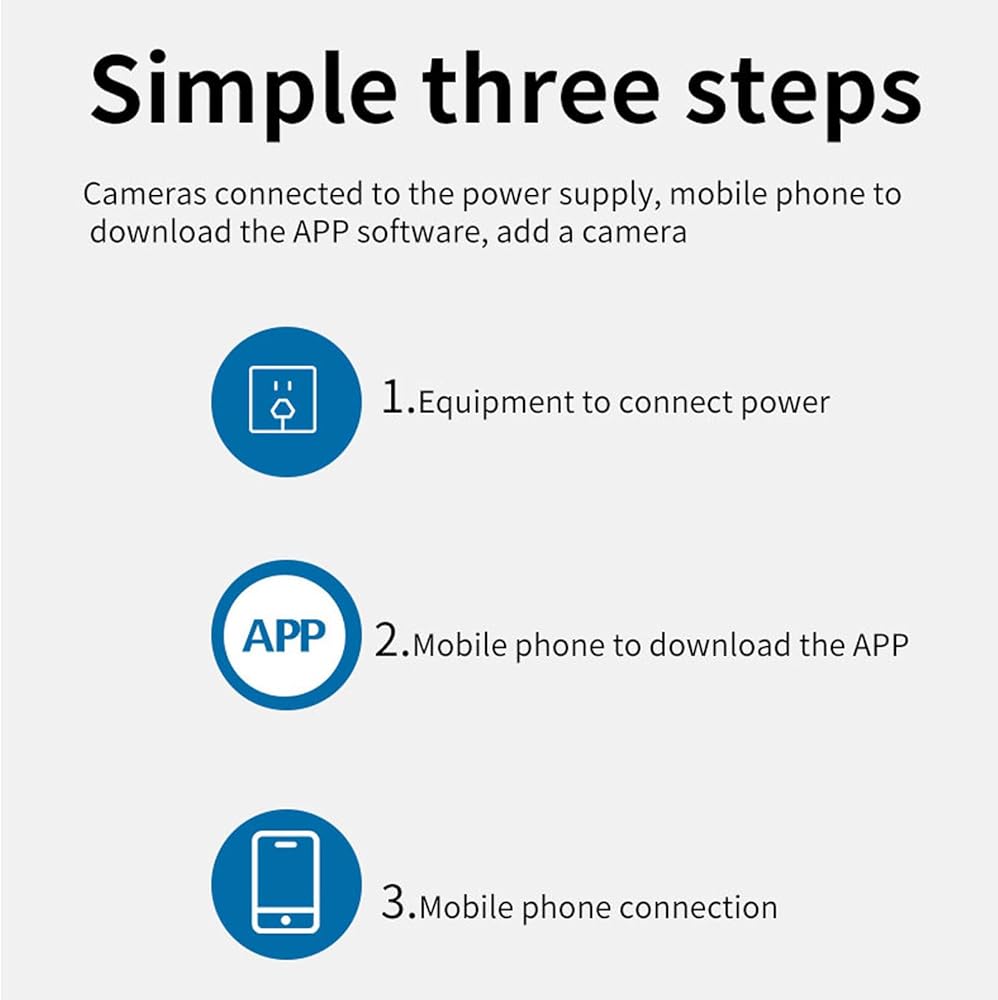 Simple three steps

Cameras connected to the power supply, mobile phone to download the APP software, add a camera

1.Equipment to connect power

APP

2.Mobile phone to download the APP

3.Mobile phone connection