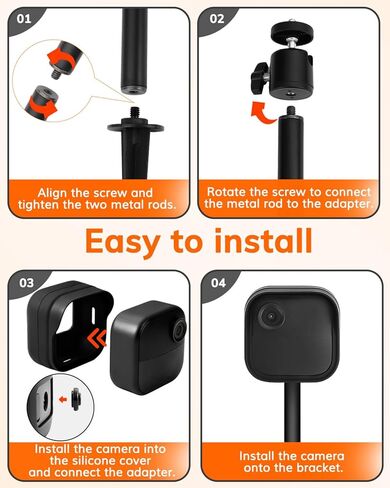 01

Align the screw and tighten the two metal rods.

02

Rotate the screw to connect the metal rod to the adapter.

Easy to install

03

Install the camera into the silicone cover and connect the adapter.

04

Install the camera onto the bracket.