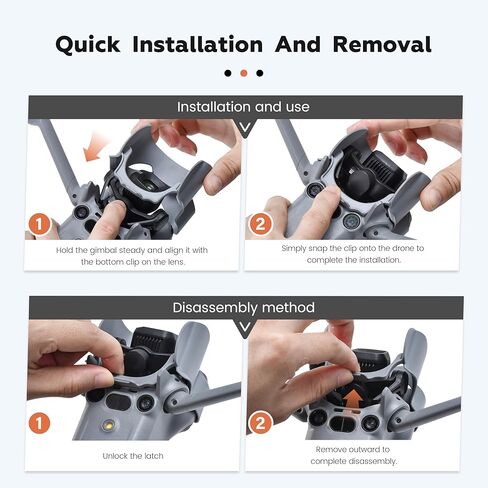 Quick Installation And Removal

Installation and use

1

Hold the gimbal steady and align it with the bottom clip on the lens.

2

Simply snap the clip onto the drone to complete the installation.

Disassembly method

1

Unlock the latch

2

Remove outward to complete disassembly.