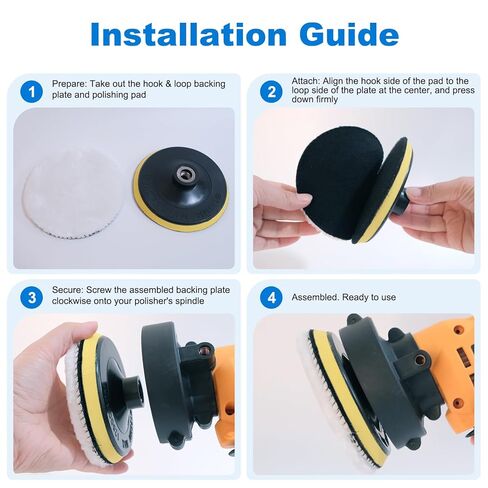 Installation Guide

1 Prepare: Take out the hook & loop backing plate and polishing pad

2 Attach: Align the hook side of the pad to the loop side of the plate at the center, and press down firmly

3 Secure: Screw the assembled backing plate clockwise onto your polisher's spindle

4 Assembled. Ready to use