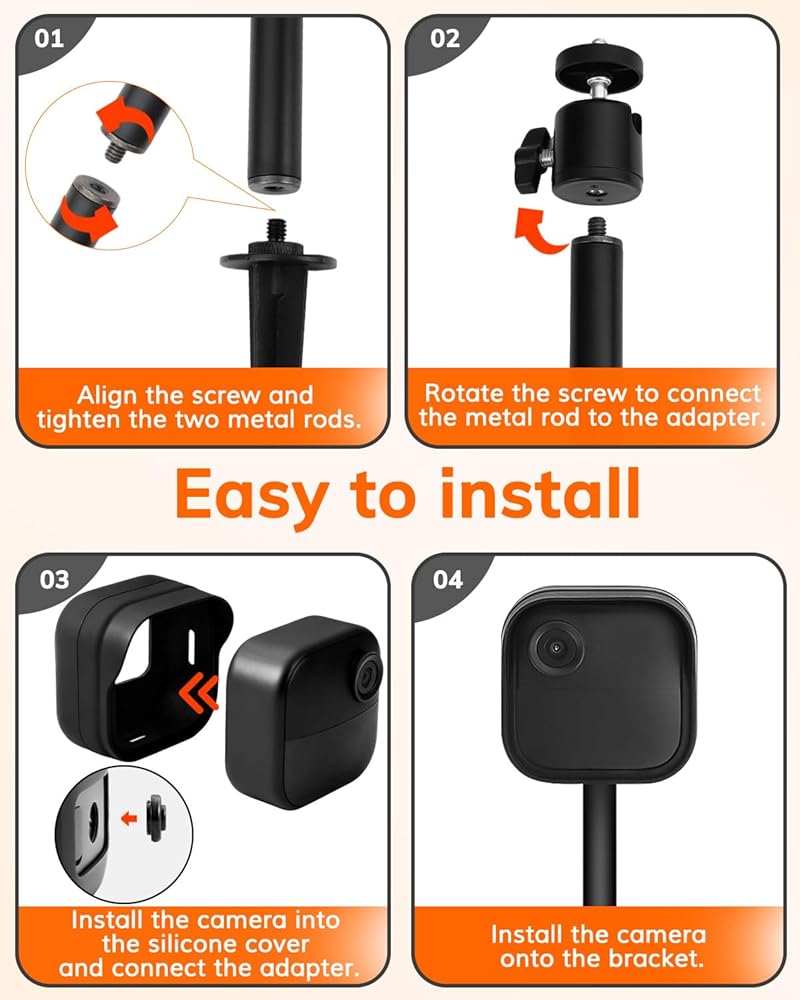 01

Align the screw and tighten the two metal rods.

02

Rotate the screw to connect the metal rod to the adapter.

Easy to install

03

Install the camera into the silicone cover and connect the adapter.

04

Install the camera onto the bracket.