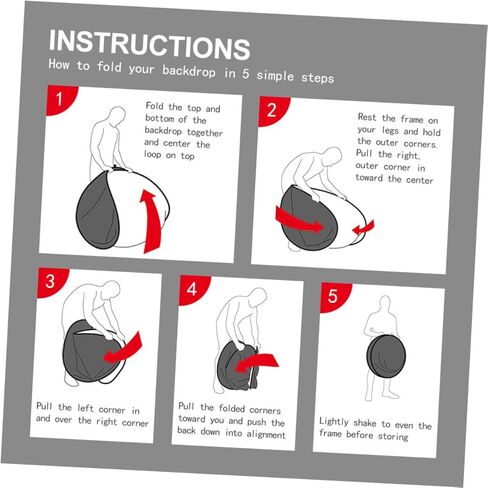 INSTRUCTIONS
How to fold your backdrop in 5 simple steps

1
Fold the top and bottom of the backdrop together and center the loop on top

2
Rest the frame on your legs and hold the outer corners. Pull the right, outer corner in toward the center

3
Pull the left corner in and over the right corner

4
Pull the folded corners toward you and push the back down into alignment

5
Lightly shake to even the frame before storing