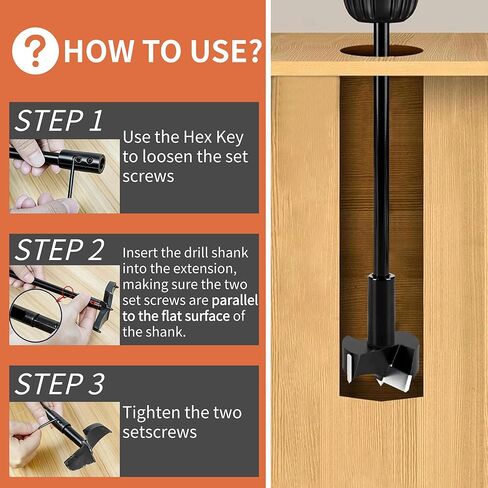 ? HOW TO USE?

STEP 1

Use the Hex Key to loosen the set screws

STEP 2

Insert the drill shank into the extension, making sure the two set screws are parallel to the flat surface of the shank.

STEP 3

Tighten the two setscrews