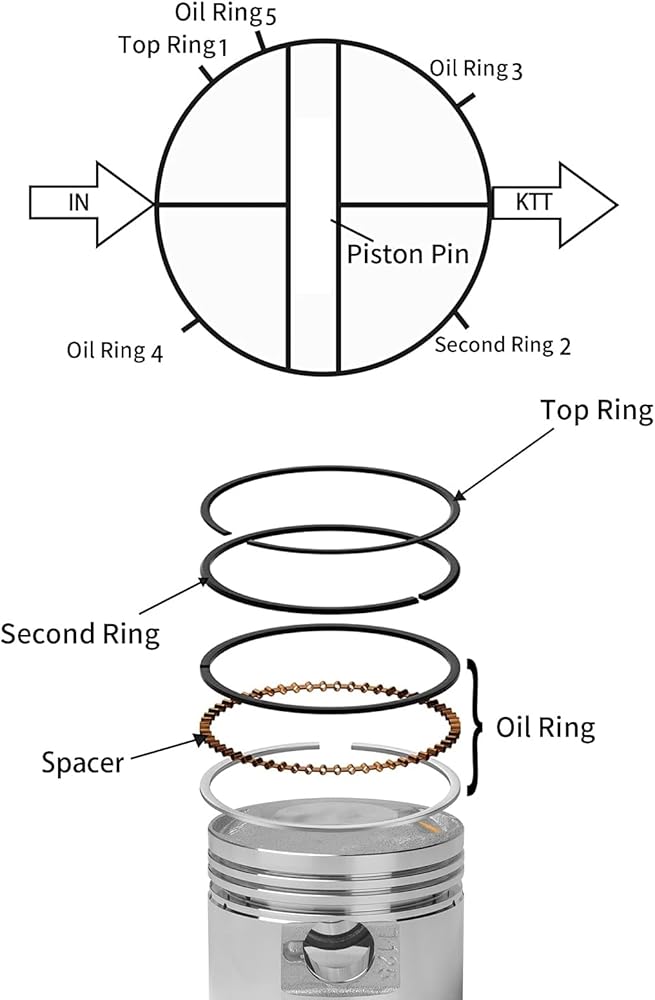 Oil Ring 5
Top Ring 1
Oil Ring 3
IN
KTT
Piston Pin
Oil Ring 4
Second Ring 2

Top Ring
Second Ring
Oil Ring
Spacer