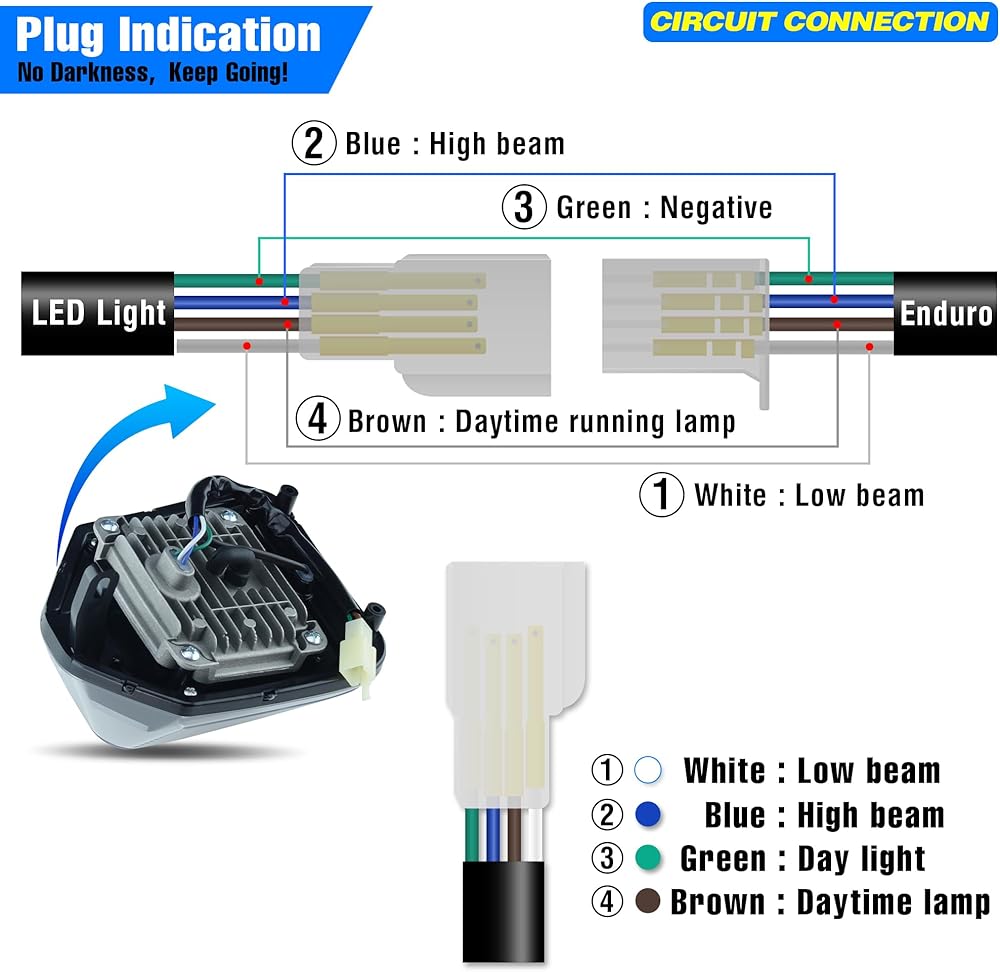 Plug Indication
No Darkness, Keep Going!

CIRCUIT CONNECTION

② Blue : High beam

③ Green : Negative

LED Light

Enduro

④ Brown : Daytime running lamp

① White : Low beam

① White : Low beam
② Blue : High beam
③ Green : Day light
④ Brown : Daytime lamp