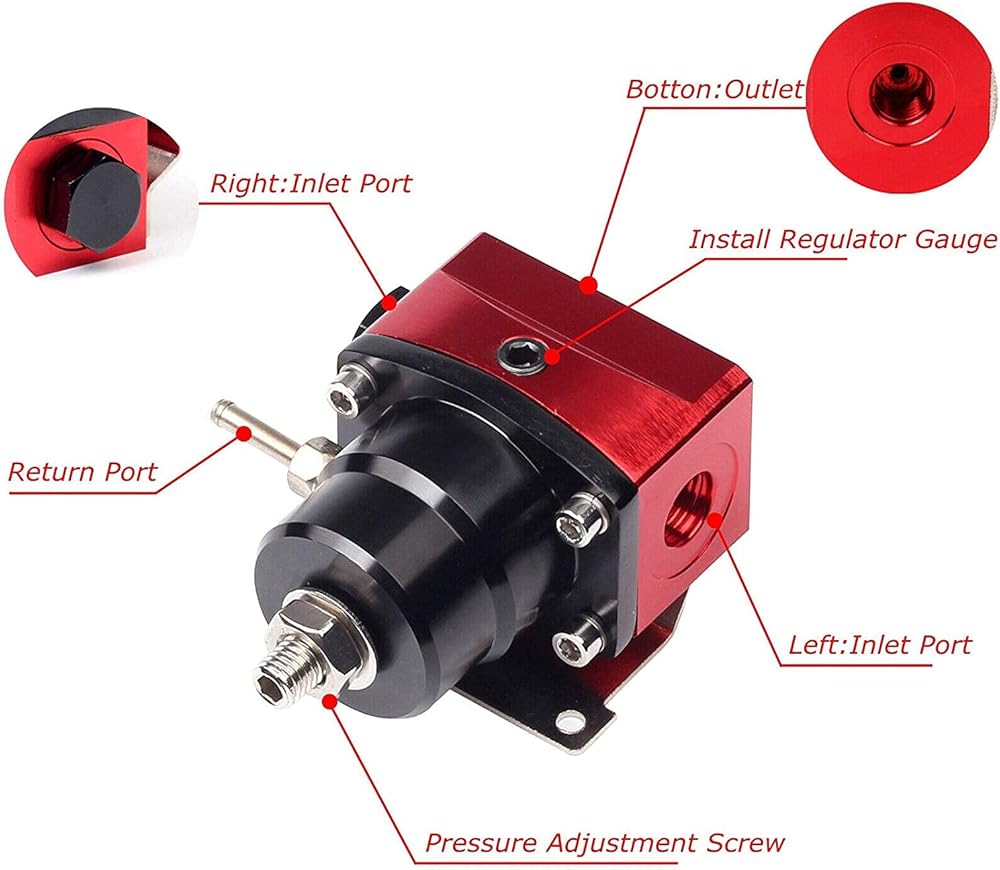 Botton:Outlet

Right:Inlet Port

Install Regulator Gauge

Return Port

Left:Inlet Port

Pressure Adjustment Screw