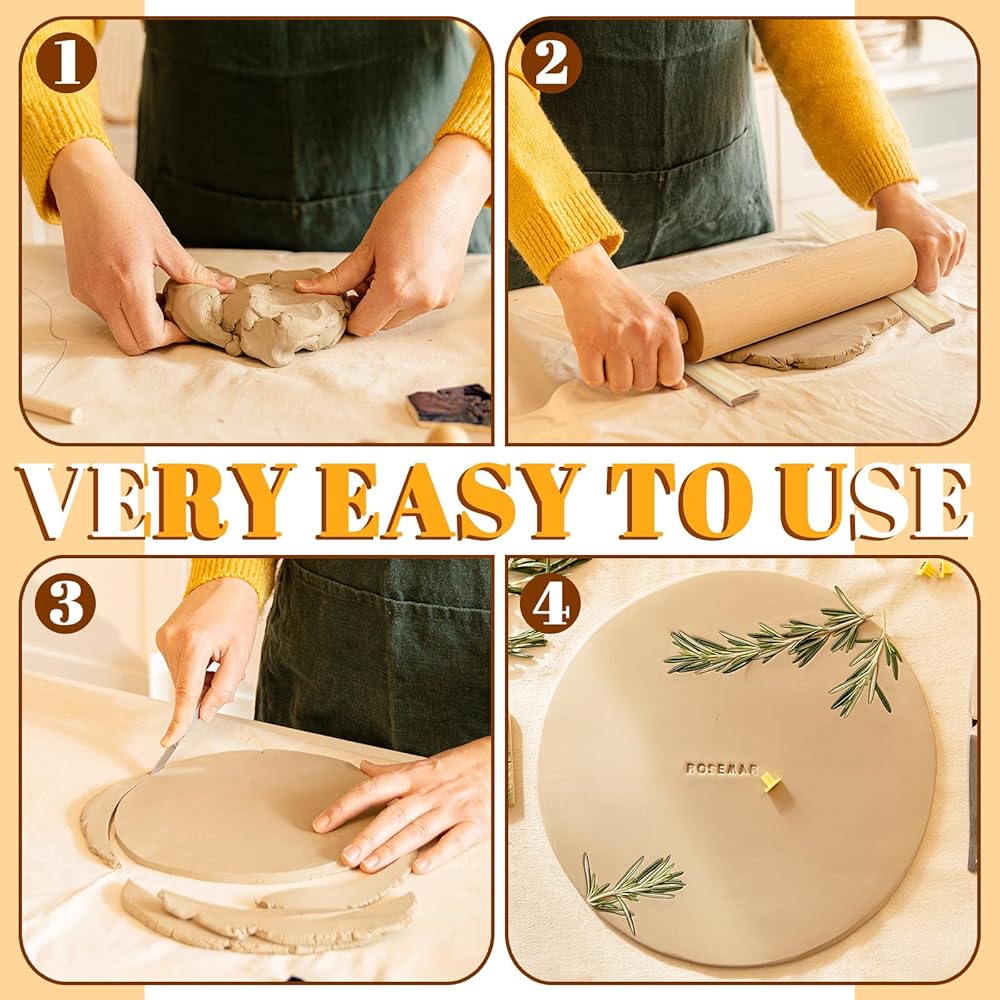 1

2

VERY EASY TO USE

3

4

ROSEMAR