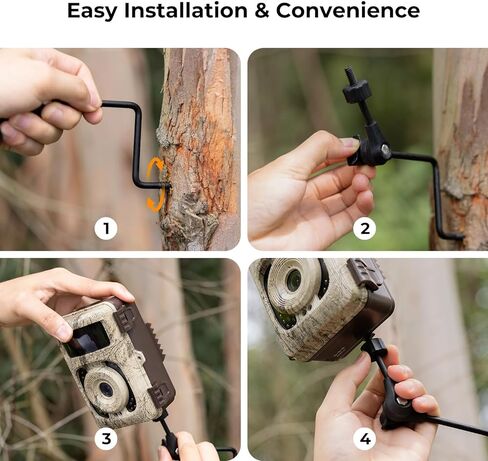 Easy Installation & Convenience

1

2

3

4