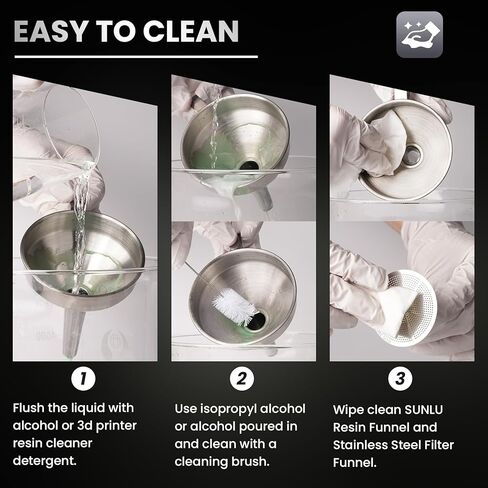 EASY TO CLEAN

1

Flush the liquid with alcohol or 3d printer resin cleaner detergent.

2

Use isopropyl alcohol or alcohol poured in and clean with a cleaning brush.

3

Wipe clean SUNLU Resin Funnel and Stainless Steel Filter Funnel.