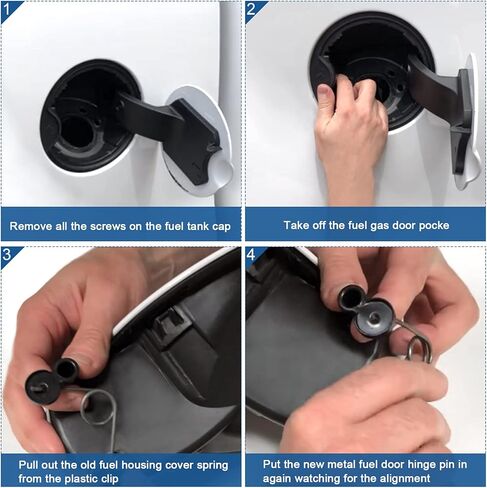 1

Remove all the screws on the fuel tank cap

2

Take off the fuel gas door pocke

3

Pull out the old fuel housing cover spring from the plastic clip

4

Put the new metal fuel door hinge pin in again watching for the alignment