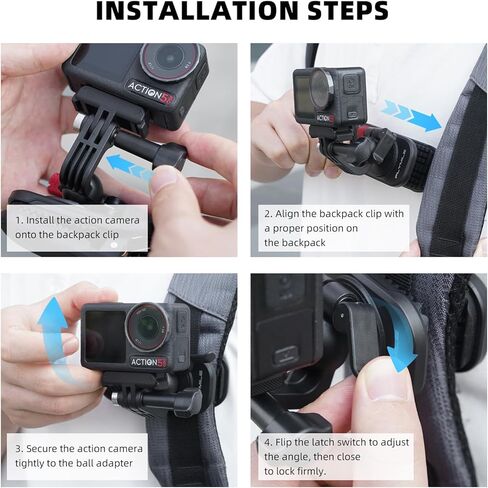 INSTALLATION STEPS

ACTION 5

1. Install the action camera onto the backpack clip

2. Align the backpack clip with a proper position on the backpack

ACTION 5

3. Secure the action camera tightly to the ball adapter

4. Flip the latch switch to adjust the angle, then close to lock firmly.